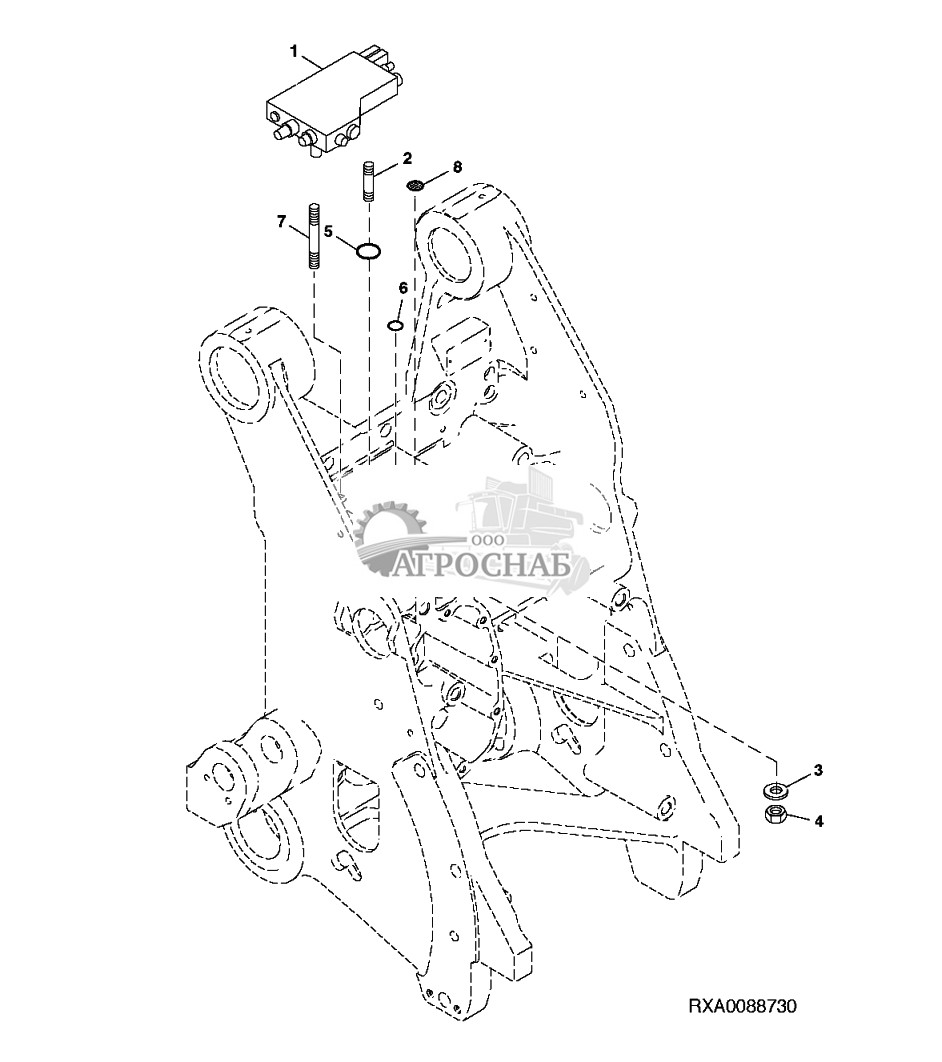 1
2
8
7
5
6
ООО
АГРОСНАБ
3
4
RXA0088730